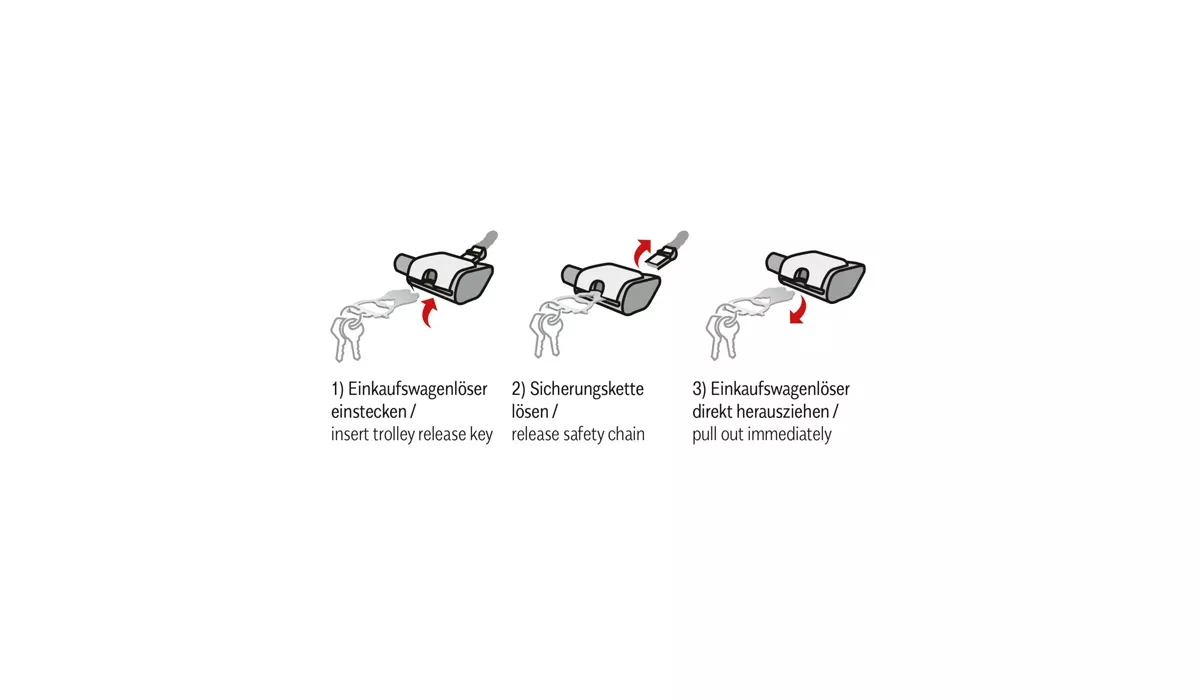 1) Einkaufswagenlöser einstecken /
insert trolley release key

2) Sicherungskette lösen /
release safety chain

3) Einkaufswagenlöser direkt herausziehen /
pull out immediately